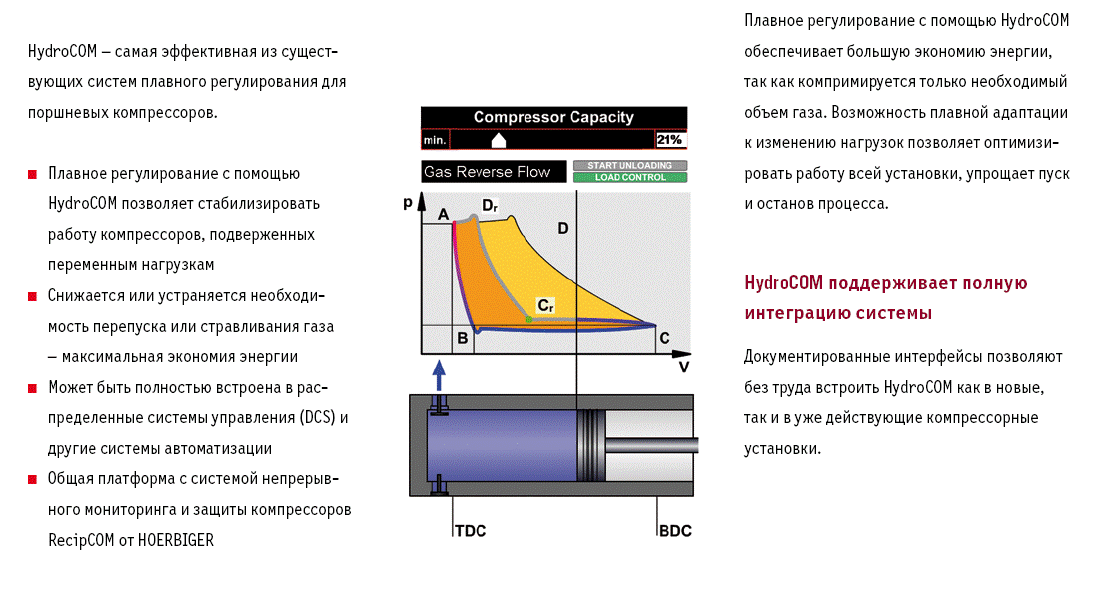 HydroCOM – самая эффективная из существующих систем плавного регулирования для поршневых компрессоров.

■ Плавное регулирование с помощью HydroCOM позволяет стабилизировать работу компрессоров, подверженных переменным нагрузкам

■ Снижается или устраняется необходимость перепуска или стравливания газа – максимальная экономия энергии

■ Может быть полностью встроена в распределенные системы управления (DCS) и другие системы автоматизации

■ Общая платформа с системой непрерывного мониторинга и защиты компрессоров RecipCOM от HOERBIGER

Compressor Capacity
min.
21%
Gas Reverse Flow
START UNLOADING
LOAD CONTROL
p
A
$D_r$
D
$C_r$
B
C
V
TDC
BDC

Плавное регулирование с помощью HydroCOM обеспечивает большую экономию энергии, так как компримируется только необходимый объем газа. Возможность плавной адаптации к изменению нагрузок позволяет оптимизировать работу всей установки, упрощает пуск и останов процесса.

HydroCOM поддерживает полную интеграцию системы

Документированные интерфейсы позволяют без труда встроить HydroCOM как в новые, так и в уже действующие компрессорные установки.